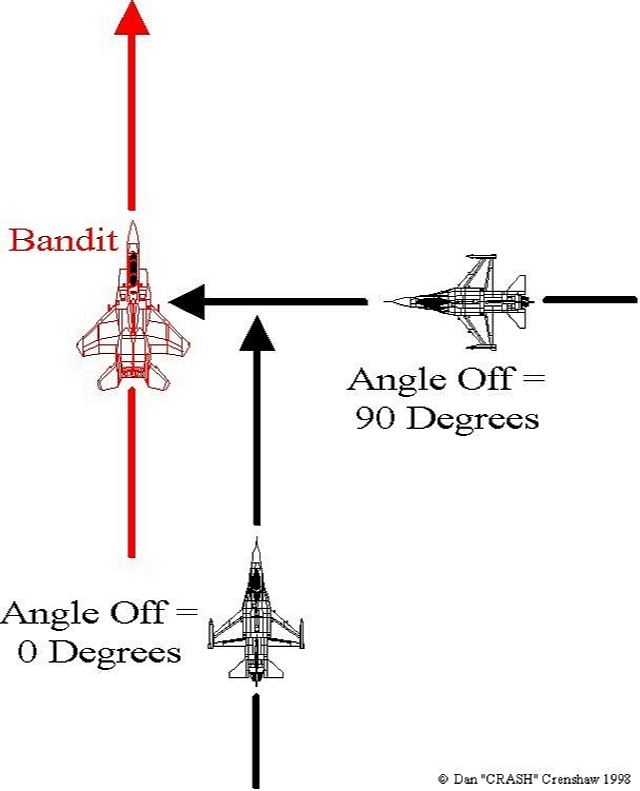 Bandit

Angle Off =
90 Degrees

Angle Off =
0 Degrees

© Dan "CRASH" Crenshaw 1998